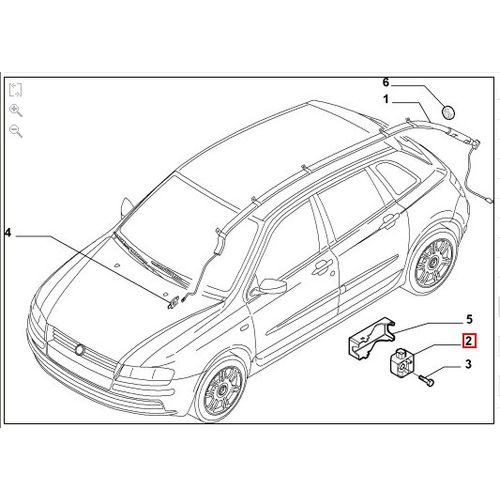 6
1
4
5
2
3