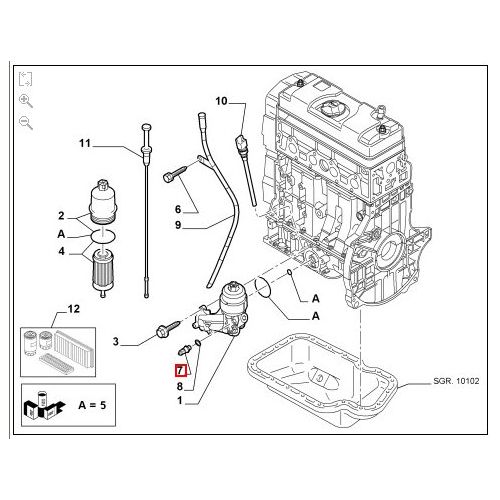 10

11

6

9

2

A

4

A

A

12

3

7

8

1

SGR. 10102

A = 5