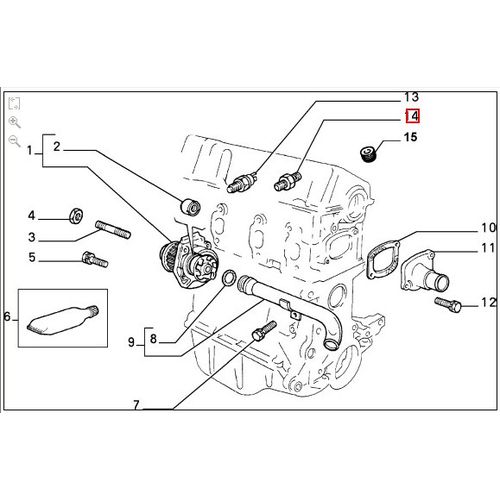 13
14
15
1
2
4
3
5
6
10
11
12
9
8
7