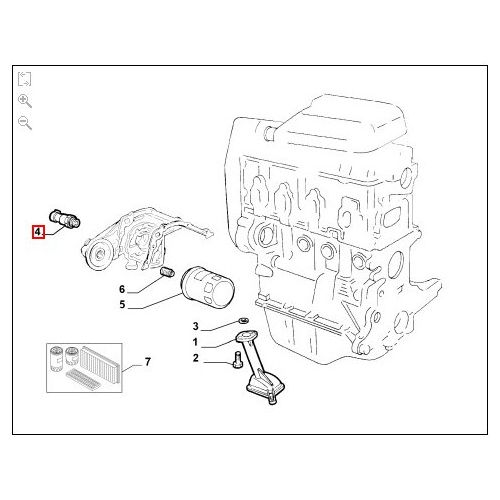 4
6
5
3
1
2
7