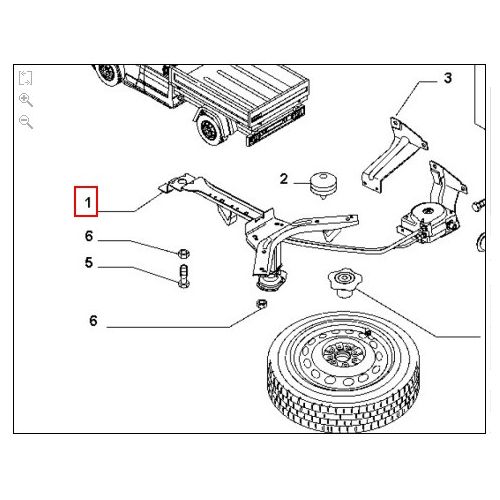 3
2
1
6
5
6