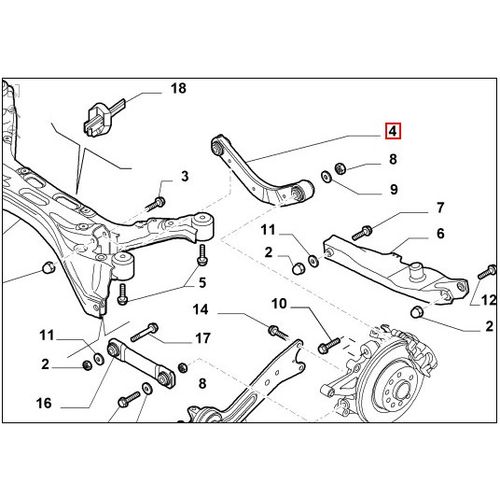 18
4
8
3
9
7
11
6
2
5
12
14
10
2
11
17
2
8
16